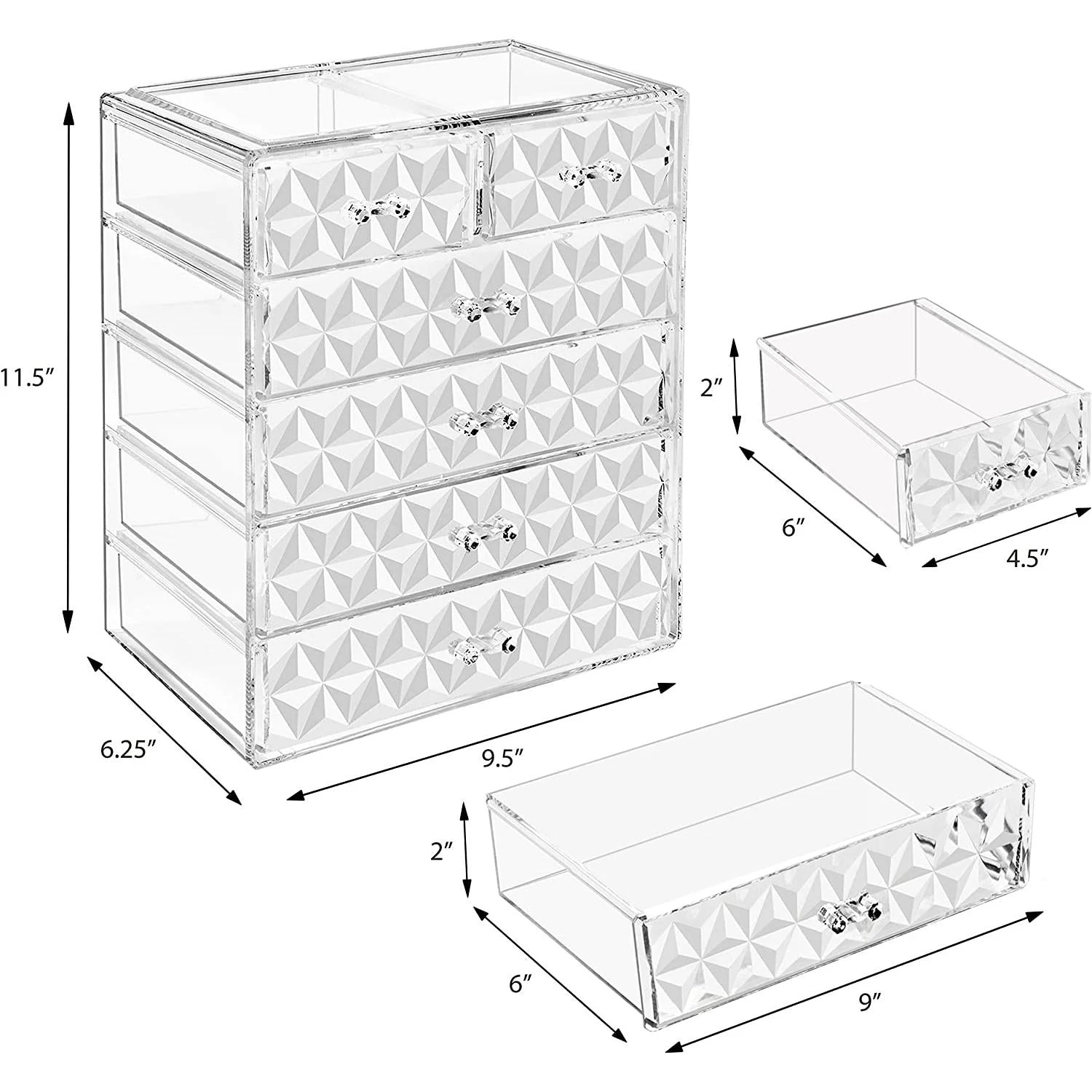 11.5″

6.25″

9.5″

2″

6″

4.5″

2″

6″

9″