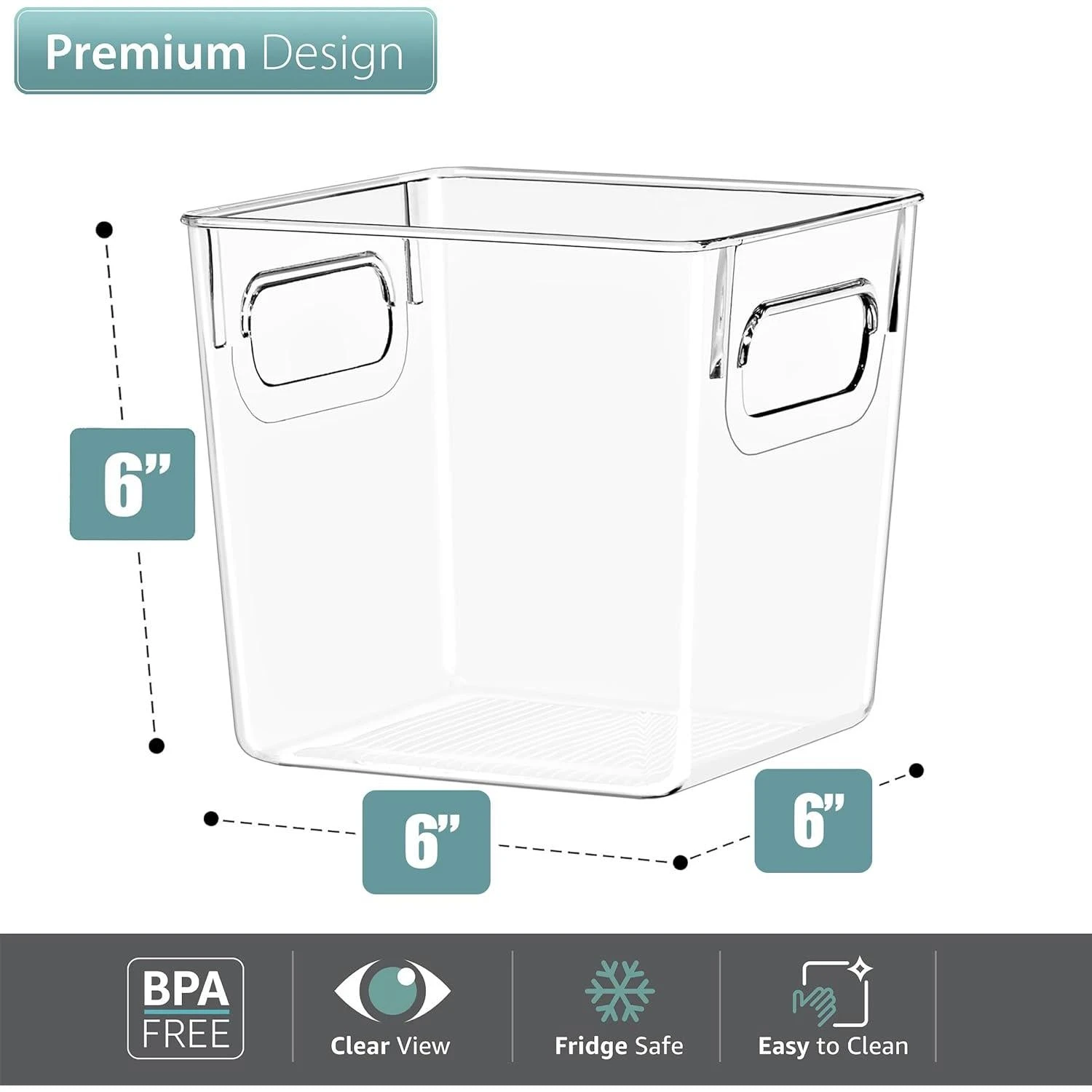 Premium Design

6”

6”

6”

BPA FREE

Clear View

Fridge Safe

Easy to Clean