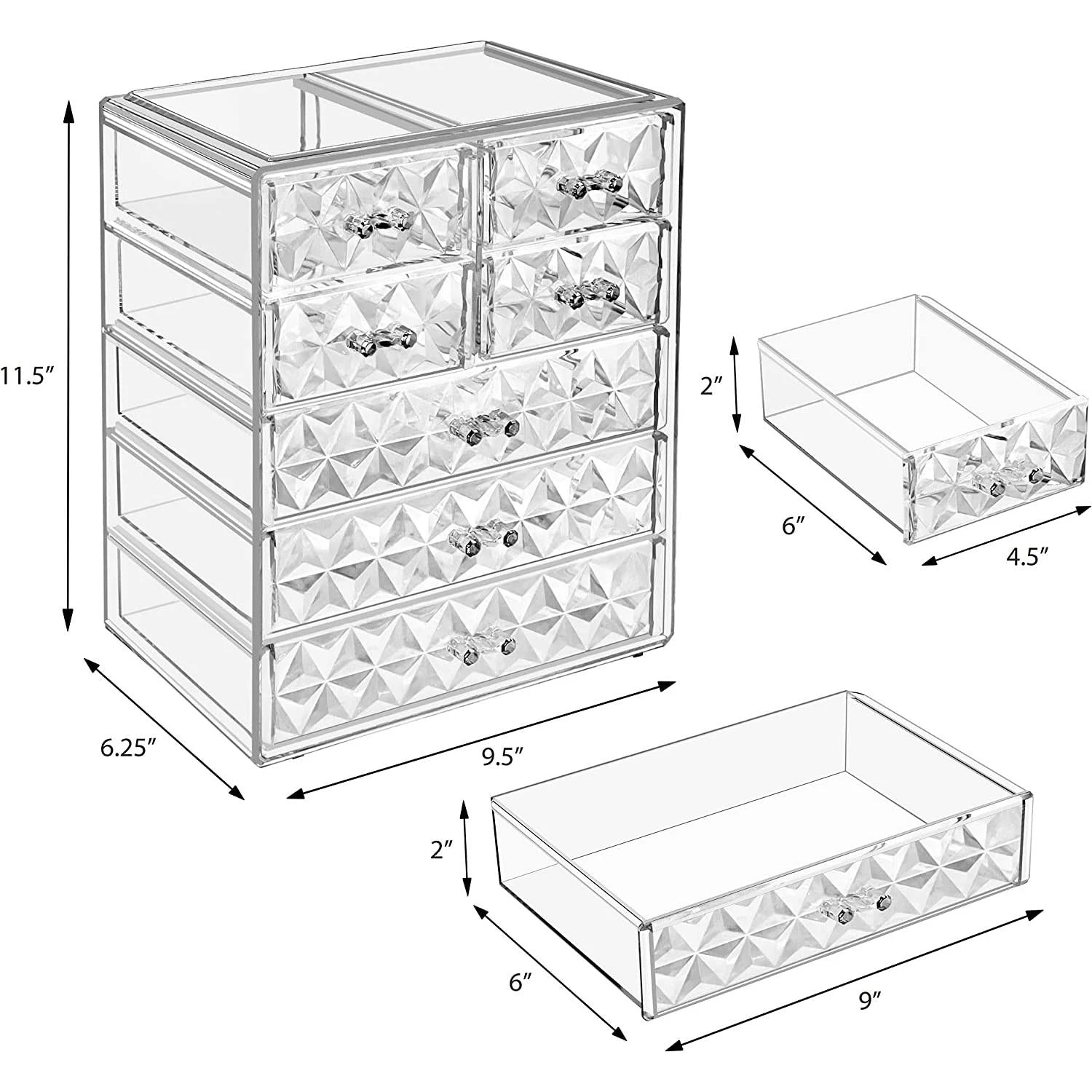 11.5″

6.25″

9.5″

2″

6″

4.5″

2″

6″

9″