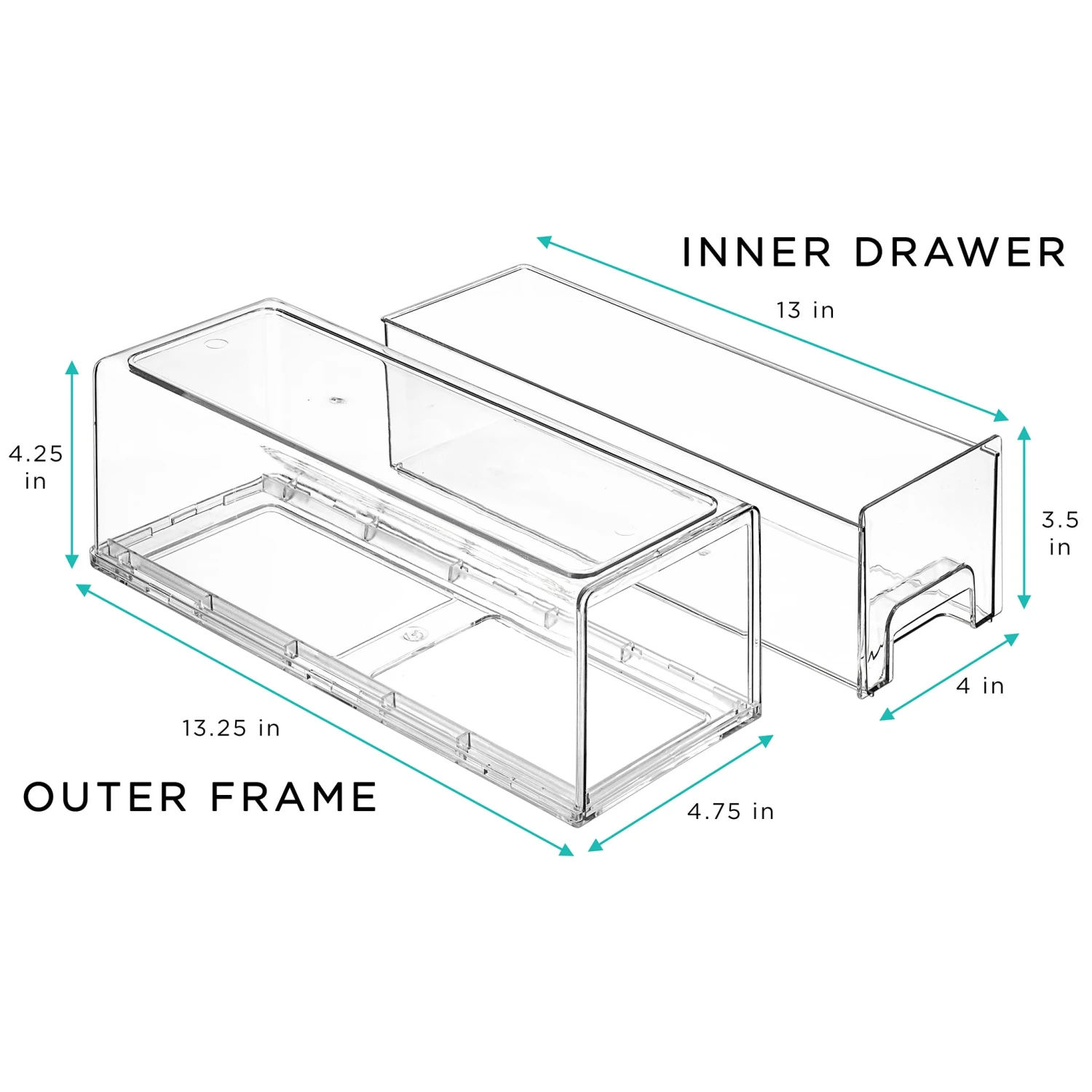 INNER DRAWER

13 in

4.25 in

3.5 in

4 in

13.25 in

OUTER FRAME

4.75 in