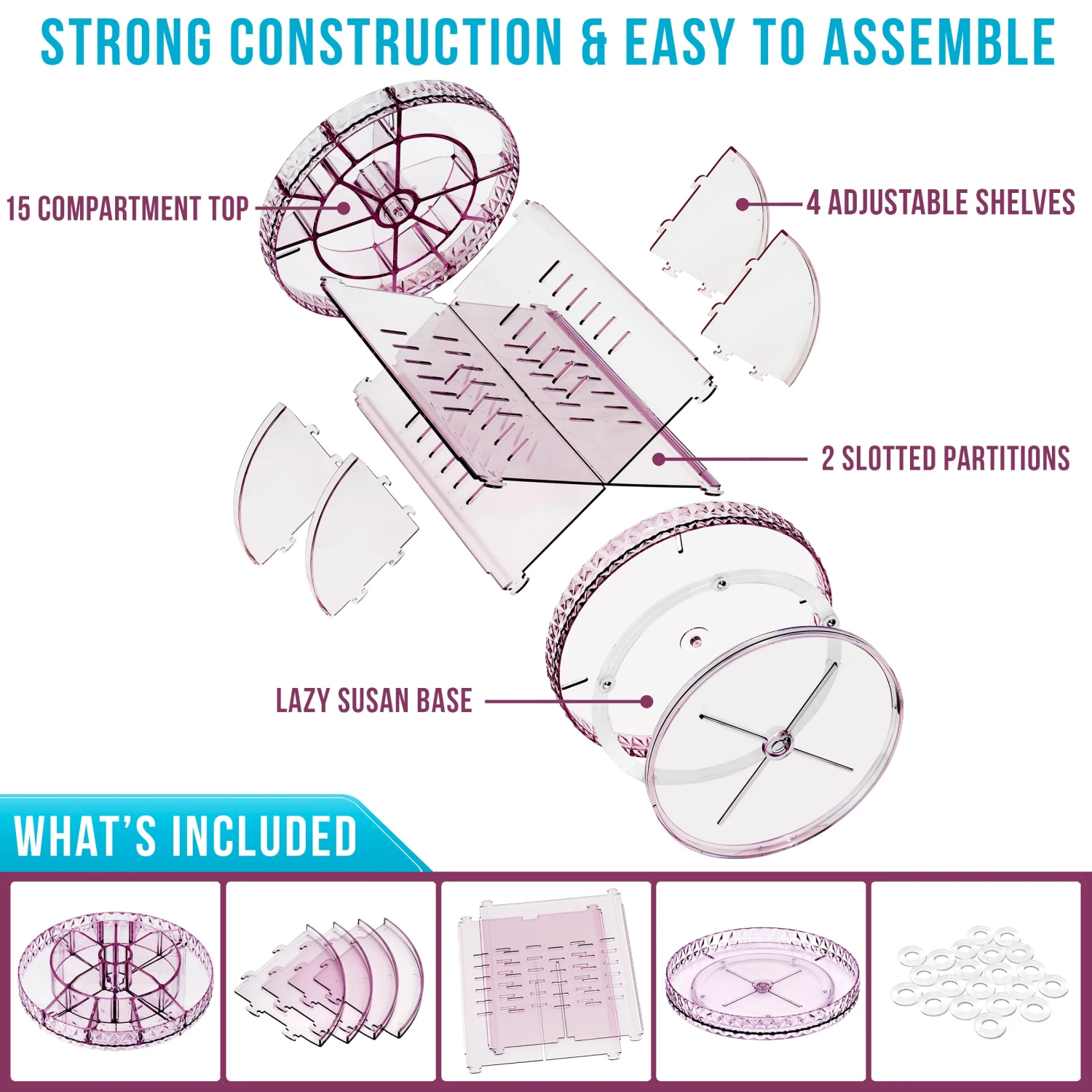 STRONG CONSTRUCTION & EASY TO ASSEMBLE

15 COMPARTMENT TOP

4 ADJUSTABLE SHELVES

2 SLOTTED PARTITIONS

LAZY SUSAN BASE

WHAT'S INCLUDED