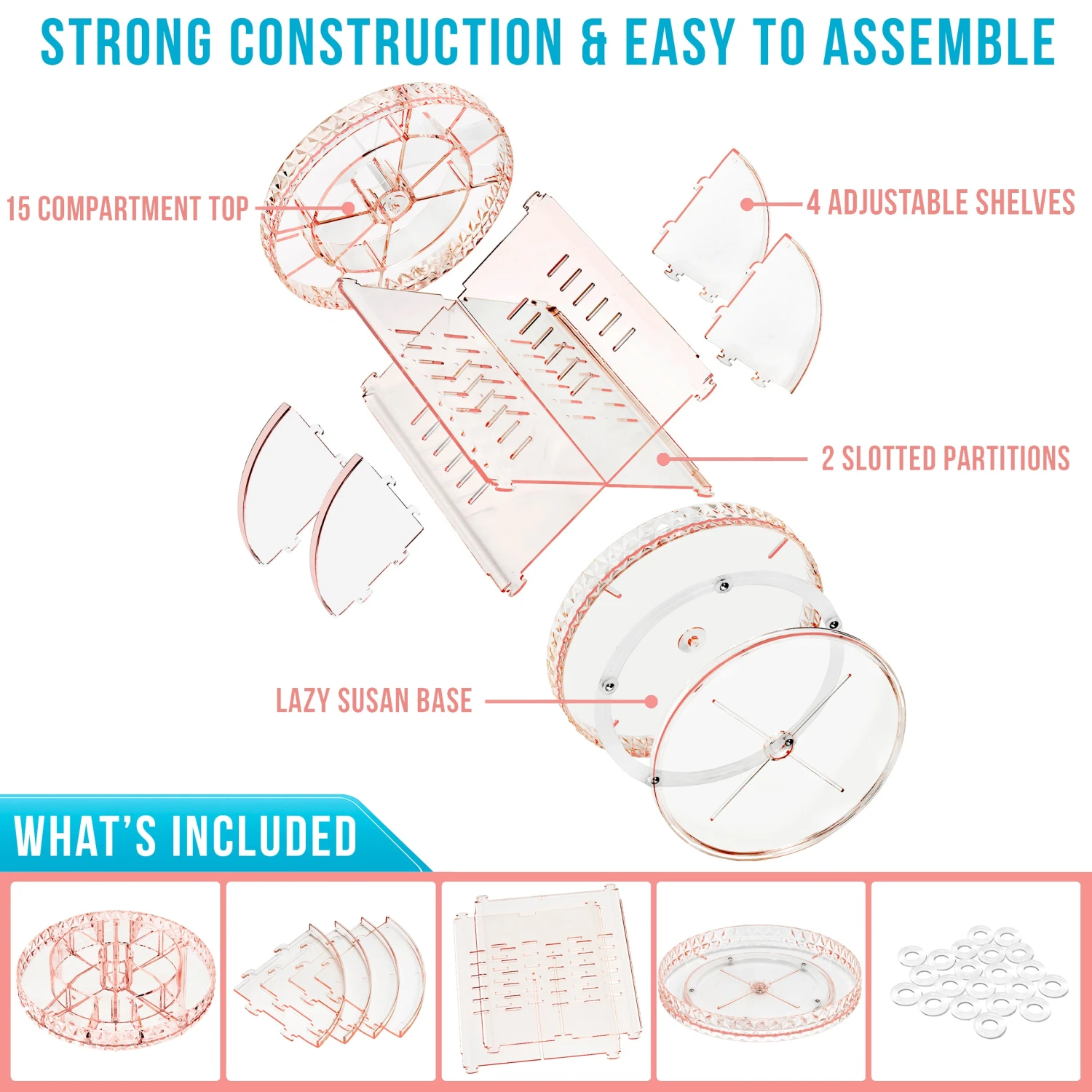 STRONG CONSTRUCTION & EASY TO ASSEMBLE

15 COMPARTMENT TOP

4 ADJUSTABLE SHELVES

2 SLOTTED PARTITIONS

LAZY SUSAN BASE

WHAT'S INCLUDED