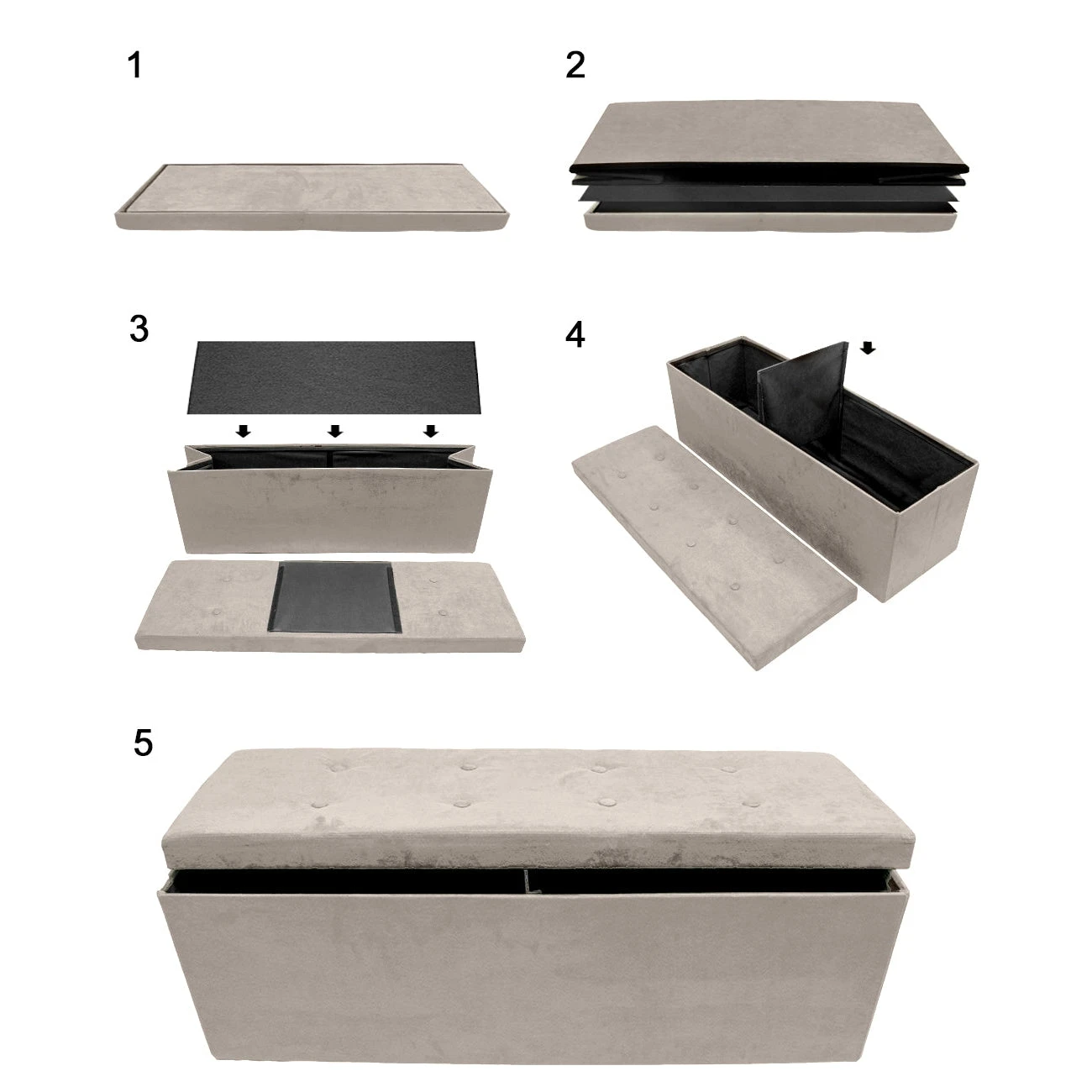 1

2

3

4

5