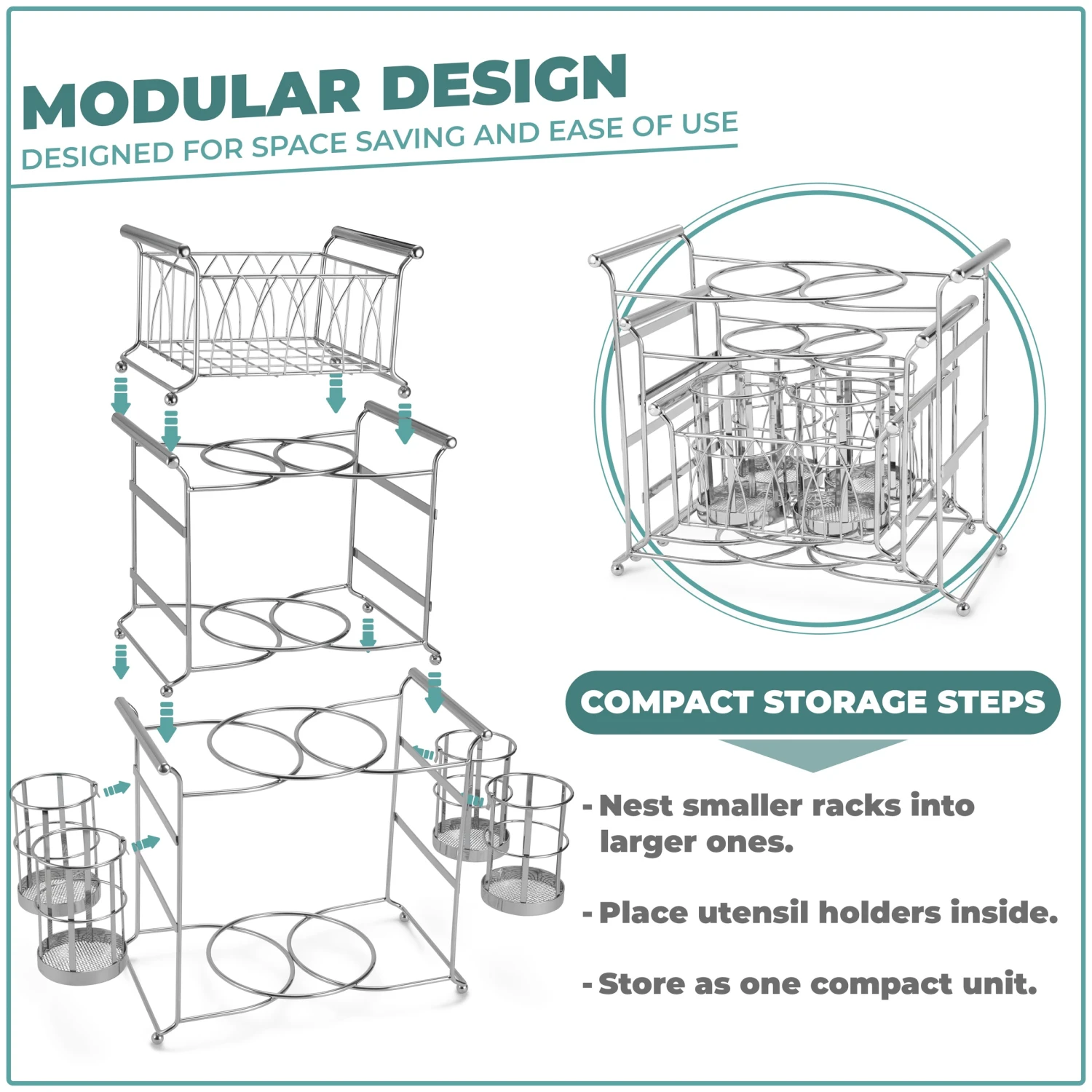 MODULAR DESIGN
DESIGNED FOR SPACE SAVING AND EASE OF USE

COMPACT STORAGE STEPS

- Nest smaller racks into larger ones.

- Place utensil holders inside.

- Store as one compact unit.