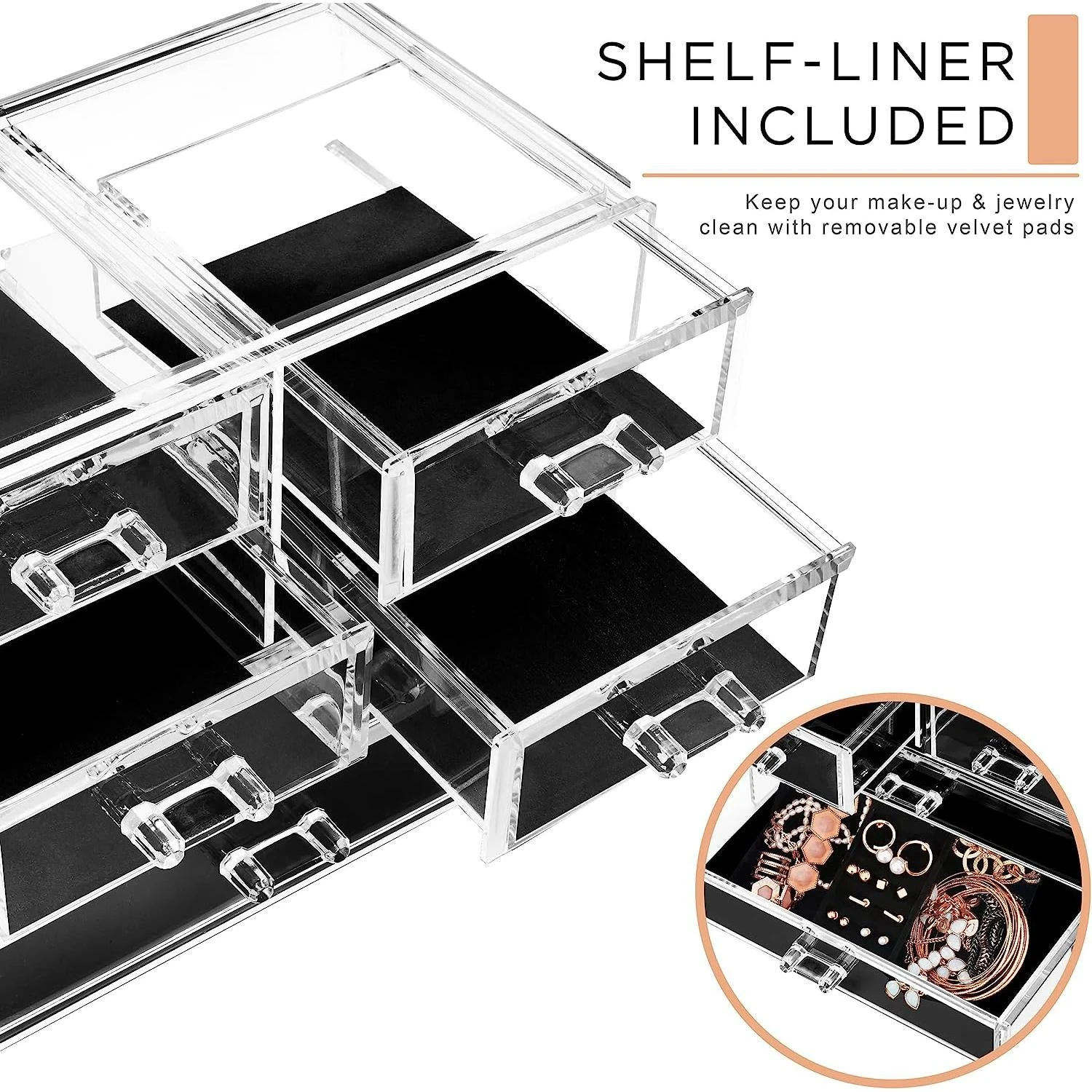 SHELF-LINER INCLUDED

Keep your make-up & jewelry clean with removable velvet pads