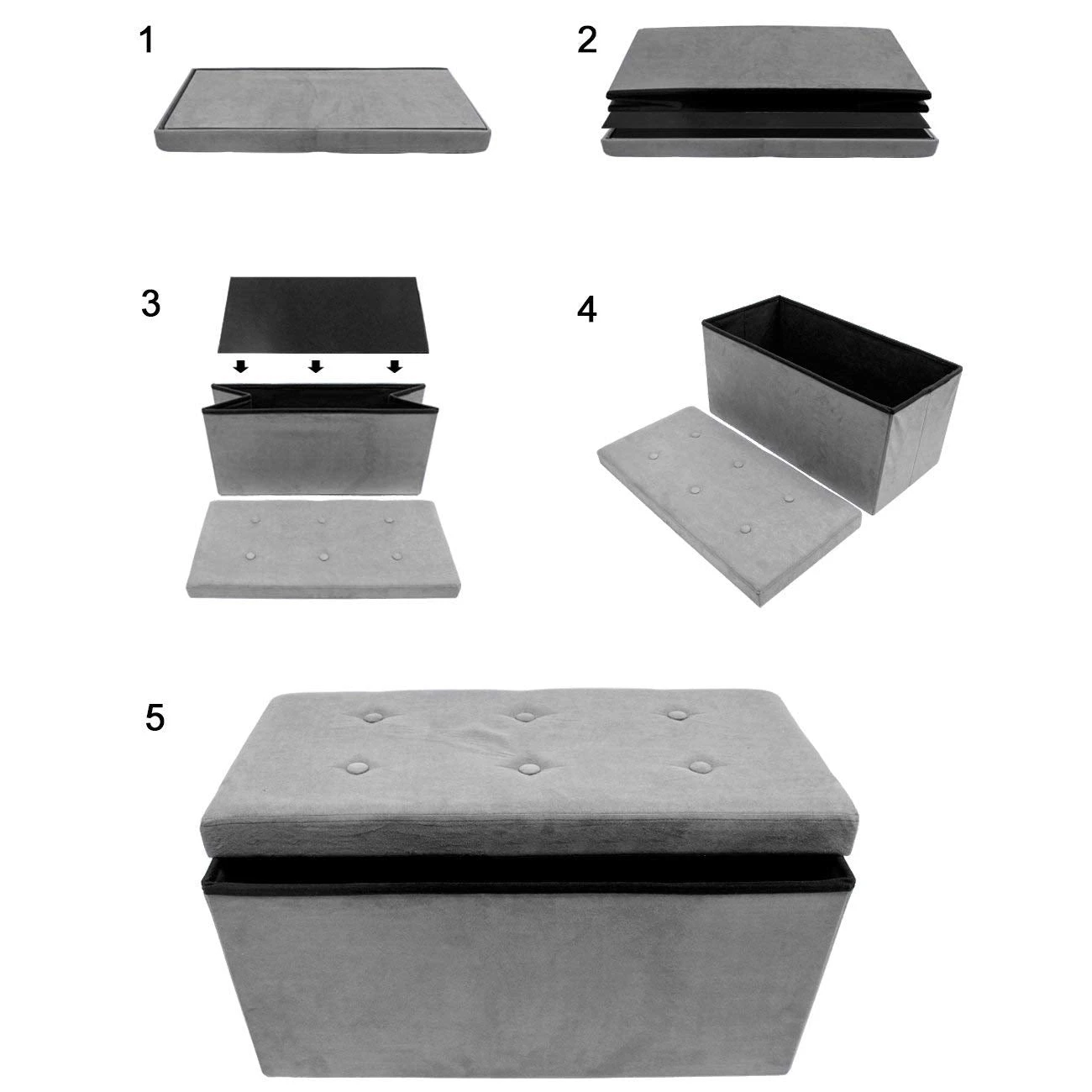 1

2

3

4

5