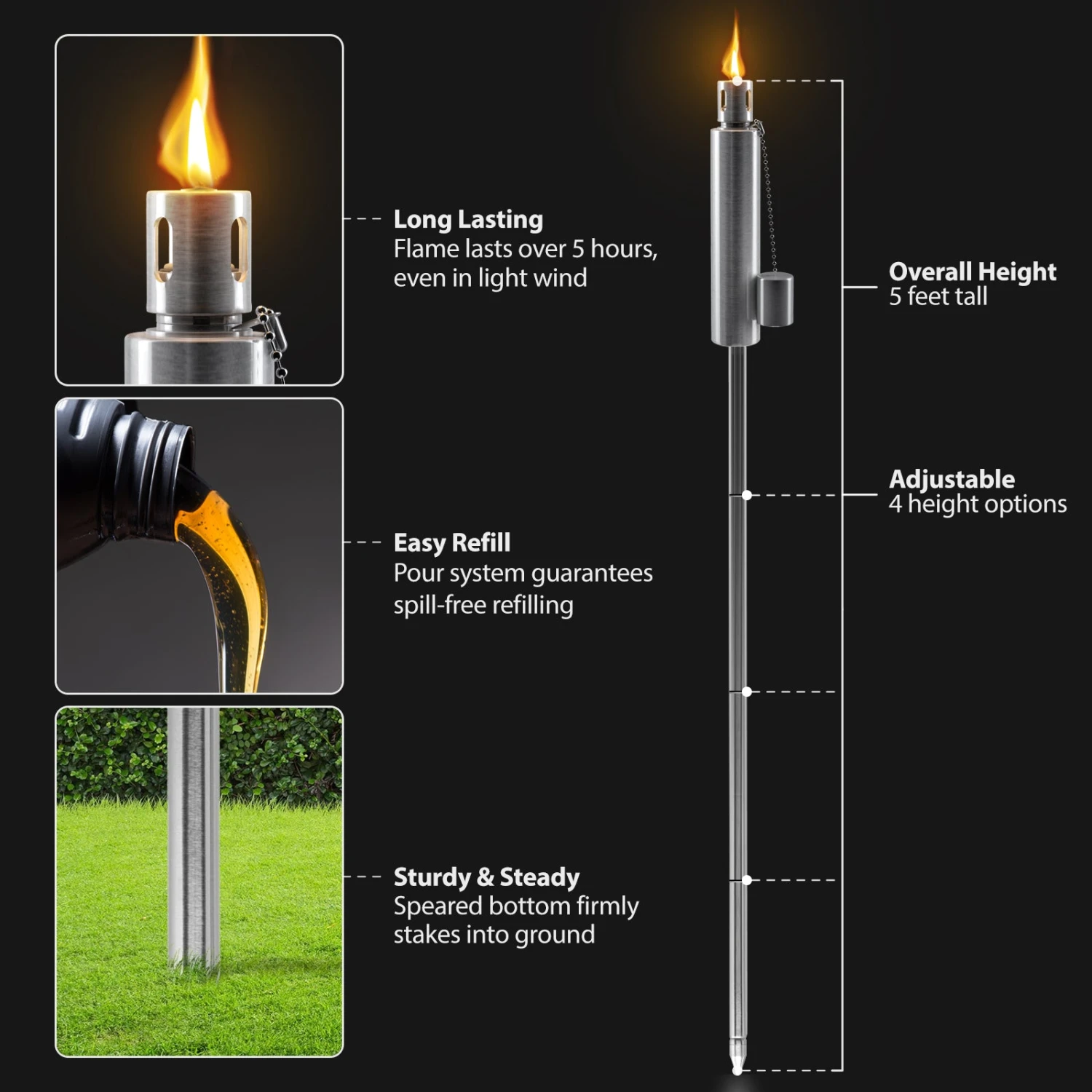 Long Lasting
Flame lasts over 5 hours, even in light wind

Easy Refill
Pour system guarantees spill-free refilling

Sturdy & Steady
Speared bottom firmly stakes into ground

Overall Height
5 feet tall

Adjustable
4 height options