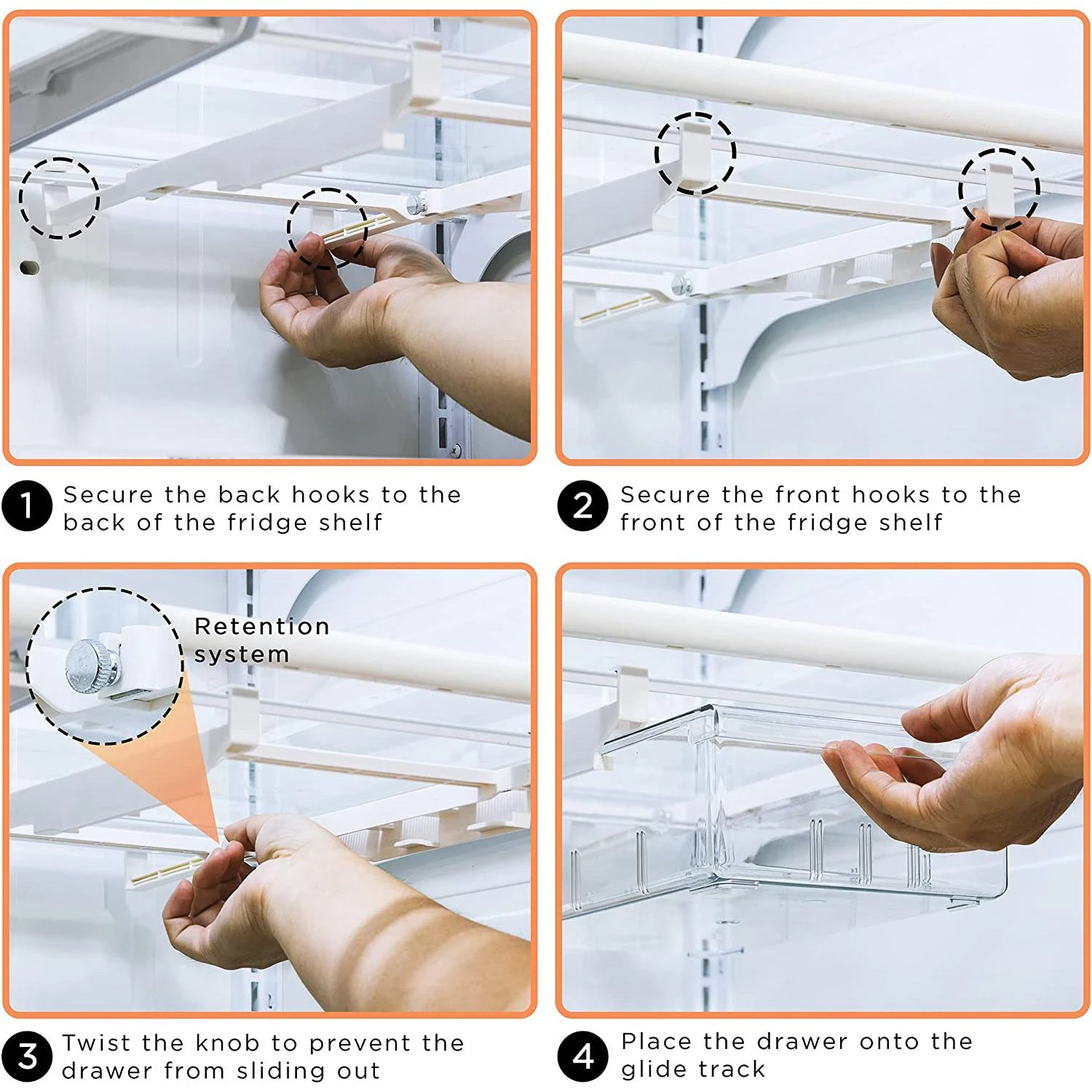 1 Secure the back hooks to the back of the fridge shelf

2 Secure the front hooks to the front of the fridge shelf

Retention system

3 Twist the knob to prevent the drawer from sliding out

4 Place the drawer onto the glide track