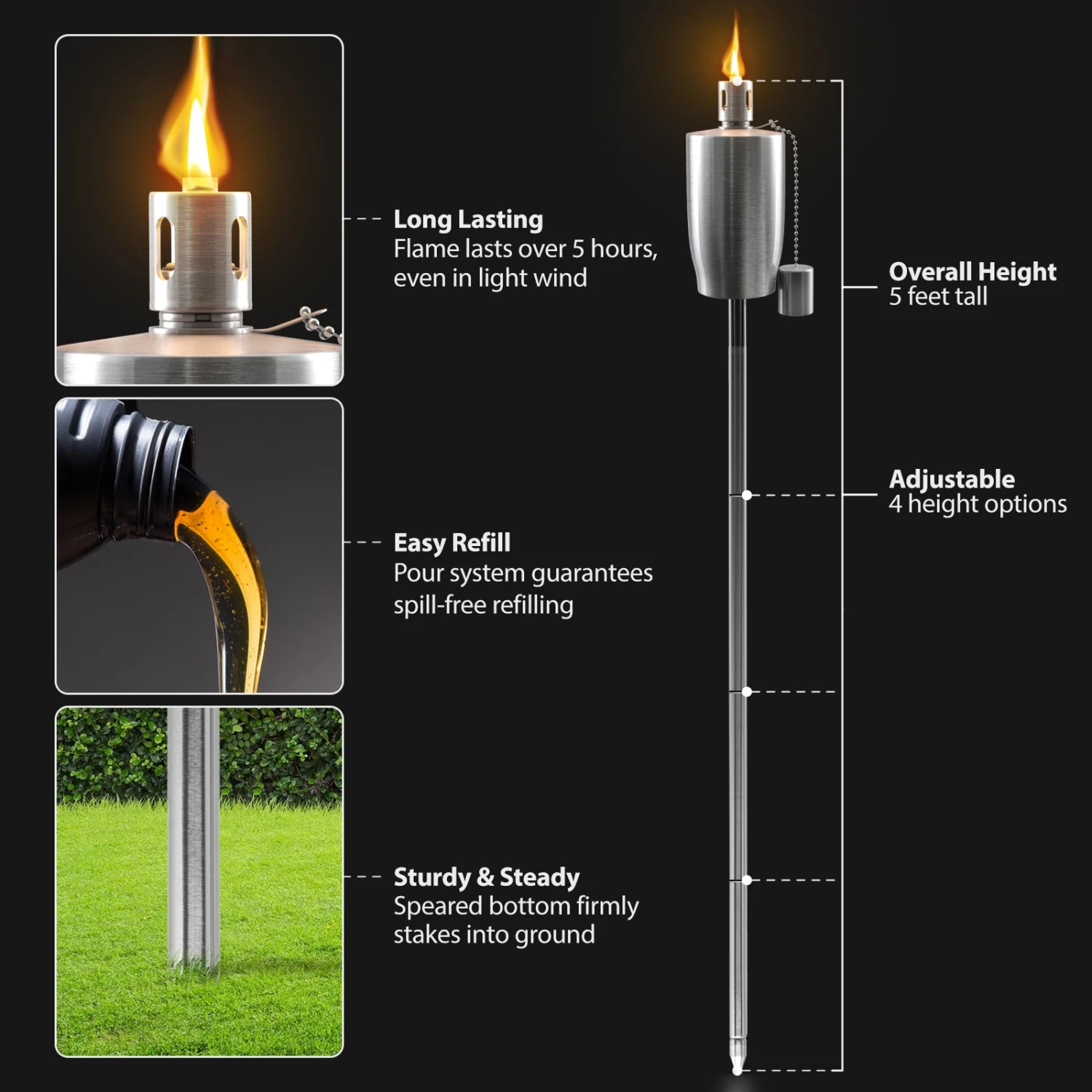 Long Lasting
Flame lasts over 5 hours, even in light wind

Easy Refill
Pour system guarantees spill-free refilling

Sturdy & Steady
Speared bottom firmly stakes into ground

Overall Height
5 feet tall

Adjustable
4 height options