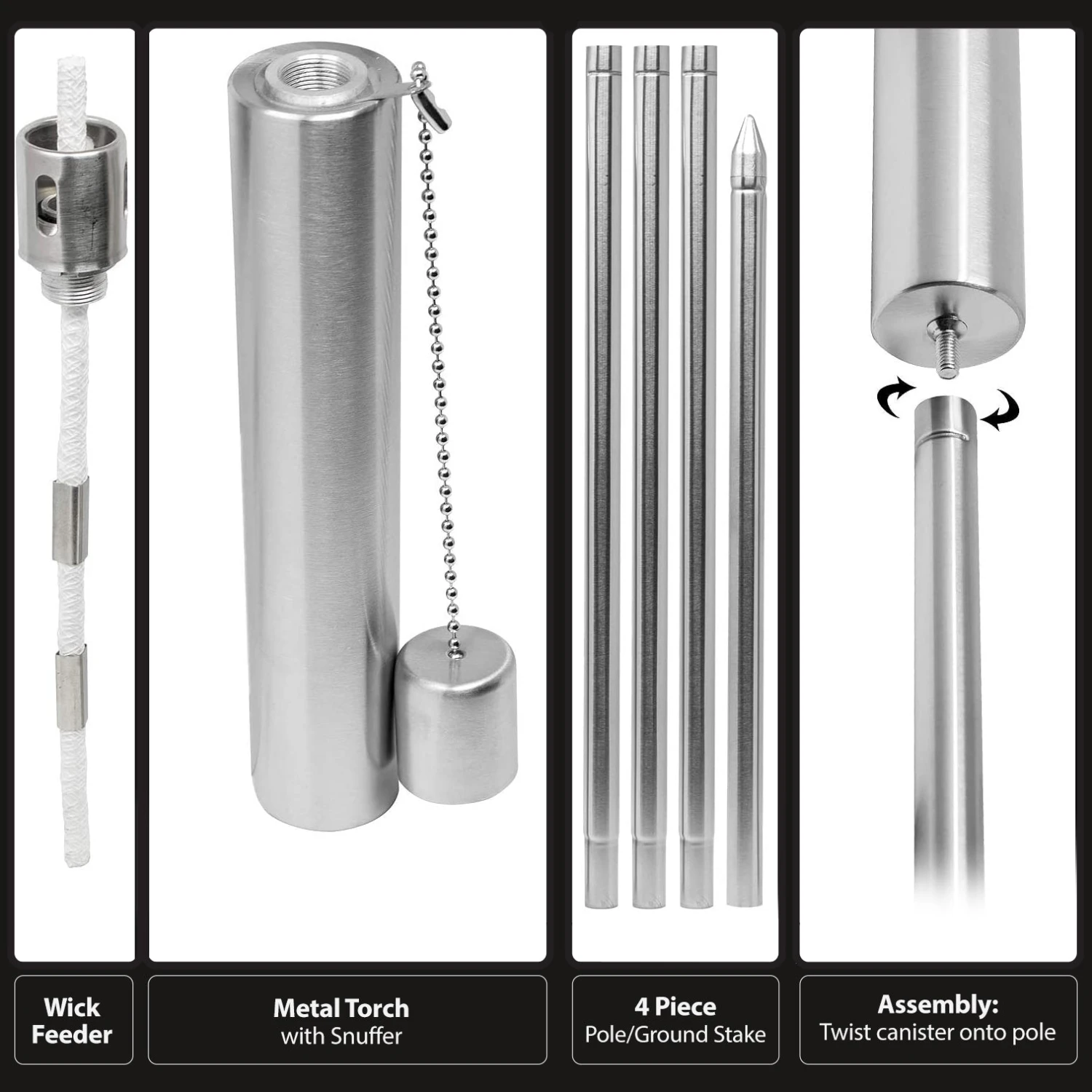 Wick Feeder

Metal Torch
with Snuffer

4 Piece
Pole/Ground Stake

Assembly:
Twist canister onto pole